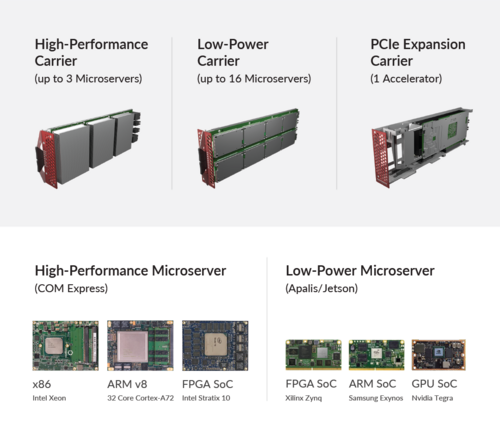 High-Performance Carrier
(up to 3 Microservers)

Low-Power Carrier
(up to 16 Microservers)

PCIe Expansion Carrier
(1 Accelerator)

High-Performance Microserver
(COM Express)

x86
Intel Xeon

ARM v8
32 Core Cortex-A72

FPGA SoC
Intel Stratix 10

Low-Power Microserver
(Apalis/Jetson)

FPGA SoC
Xilinx Zynq

ARM SoC
Samsung Exynos

GPU SoC
Nvidia Tegra